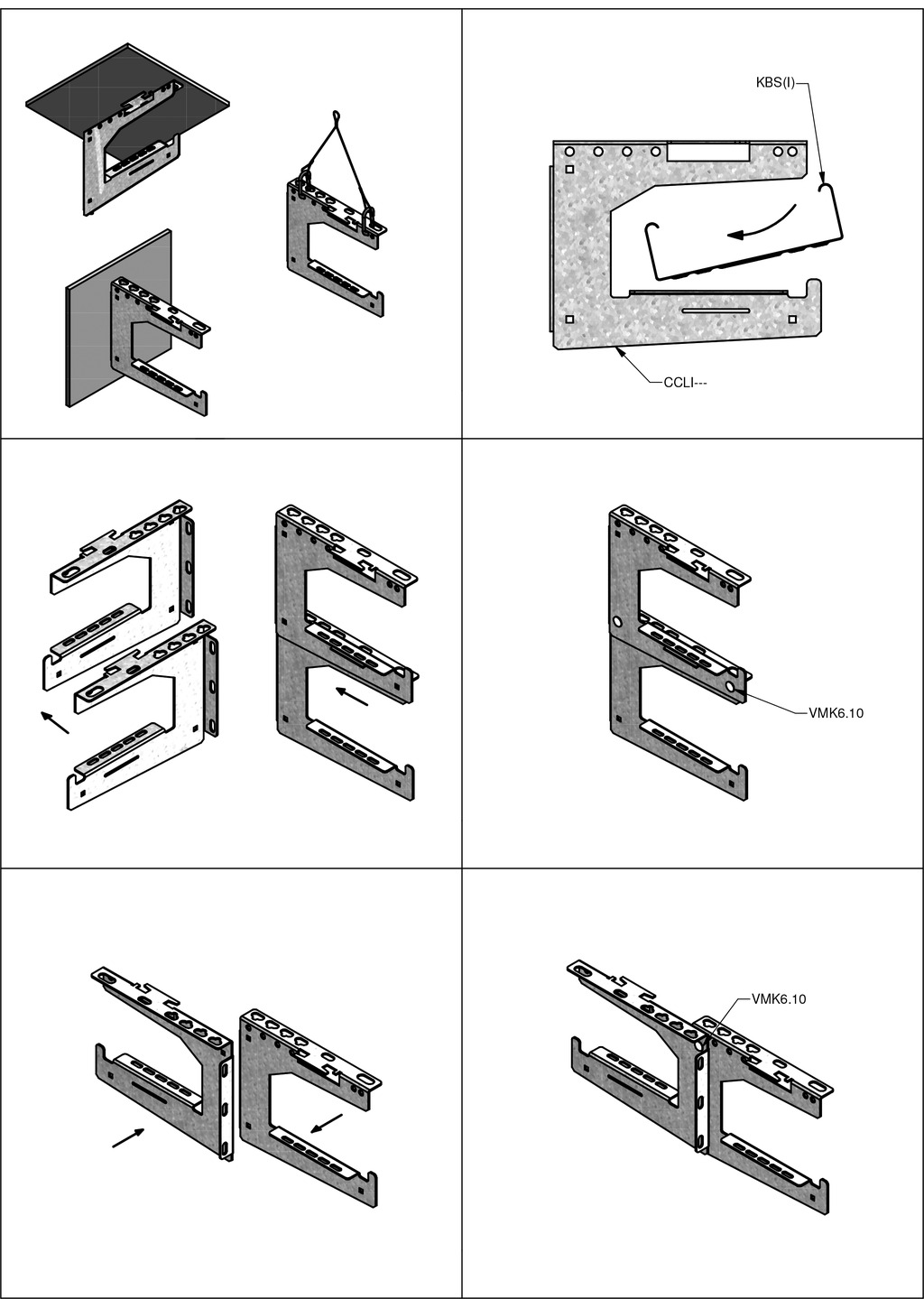 KBS(I)

CCLI---

VMK6.10

VMK6.10