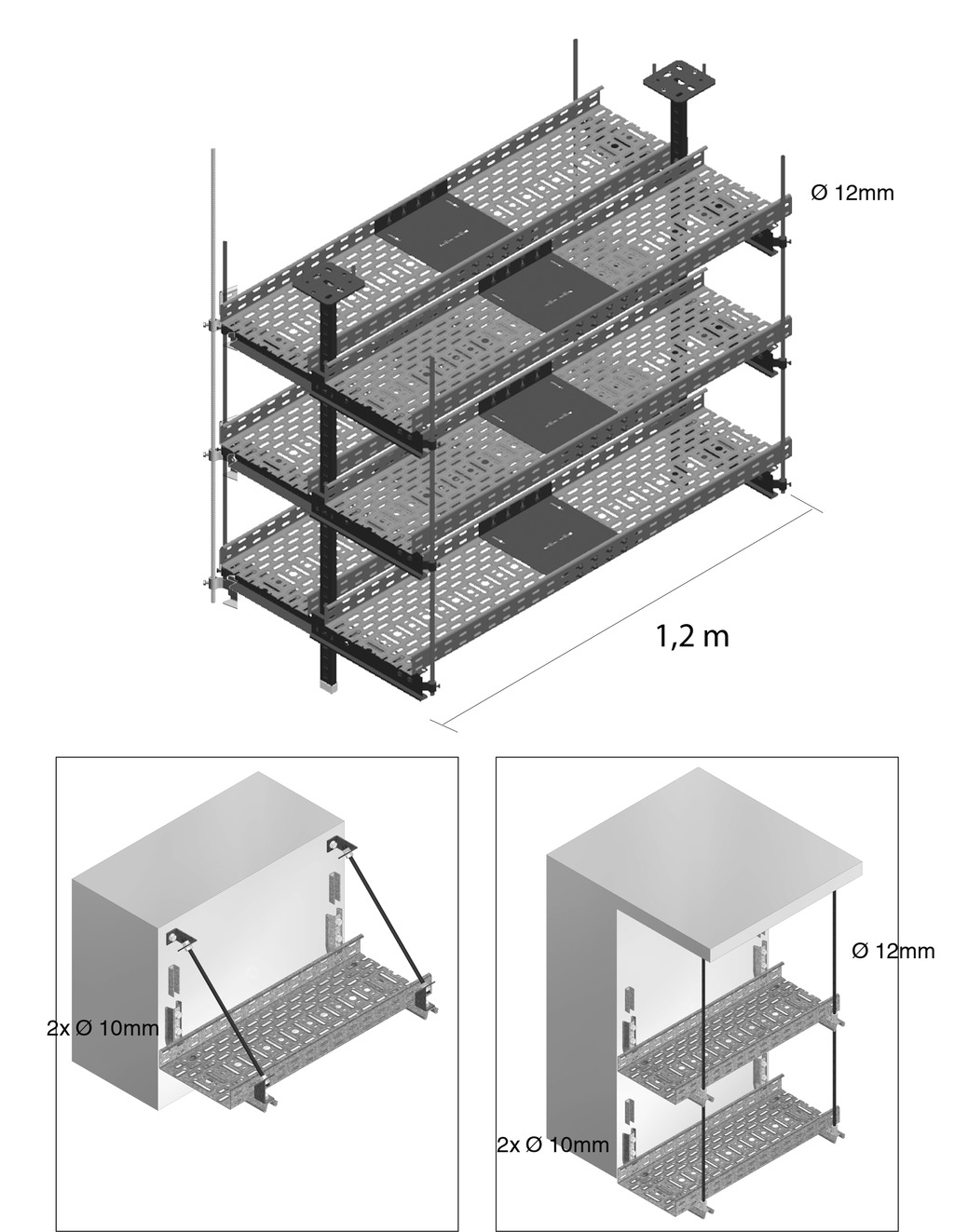 Ø 12mm

1,2 m

2x Ø 10mm

Ø 12mm

2x Ø 10mm